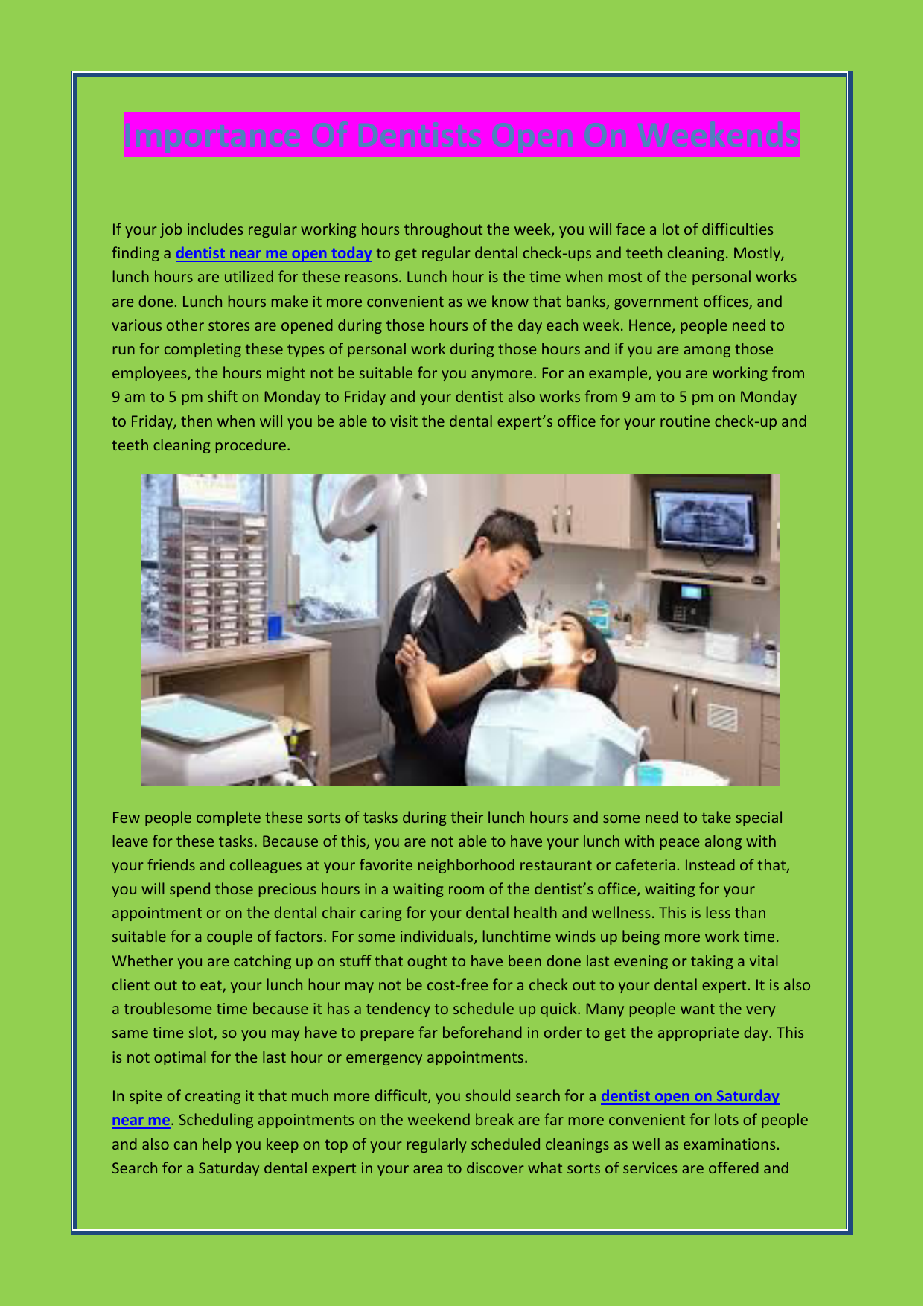 Importance Of Dentists Open On Weekends

If your job includes regular working hours throughout the week, you will face a lot of difficulties finding a dentist near me open today to get regular dental check-ups and teeth cleaning. Mostly, lunch hours are utilized for these reasons. Lunch hour is the time when most of the personal works are done. Lunch hours make it more convenient as we know that banks, government offices, and various other stores are opened during those hours of the day each week. Hence, people need to run for completing these types of personal work during those hours and if you are among those employees, the hours might not be suitable for you anymore. For an example, you are working from 9 am to 5 pm shift on Monday to Friday and your dentist also works from 9 am to 5 pm on Monday to Friday, then when will you be able to visit the dental expert's office for your routine check-up and teeth cleaning procedure.

Few people complete these sorts of tasks during their lunch hours and some need to take special leave for these tasks. Because of this, you are not able to have your lunch with peace along with your friends and colleagues at your favorite neighborhood restaurant or cafeteria. Instead of that, you will spend those precious hours in a waiting room of the dentist's office, waiting for your appointment or on the dental chair caring for your dental health and wellness. This is less than suitable for a couple of factors. For some individuals, lunchtime winds up being more work time. Whether you are catching up on stuff that ought to have been done last evening or taking a vital client out to eat, your lunch hour may not be cost-free for a check out to your dental expert. It is also a troublesome time because it has a tendency to schedule up quick. Many people want the very same time slot, so you may have to prepare far beforehand in order to get the appropriate day. This is not optimal for the last hour or emergency appointments.

In spite of creating it that much more difficult, you should search for a dentist open on Saturday near me. Scheduling appointments on the weekend break are far more convenient for lots of people and also can help you keep on top of your regularly scheduled cleanings as well as examinations. Search for a Saturday dental expert in your area to discover what sorts of services are offered and